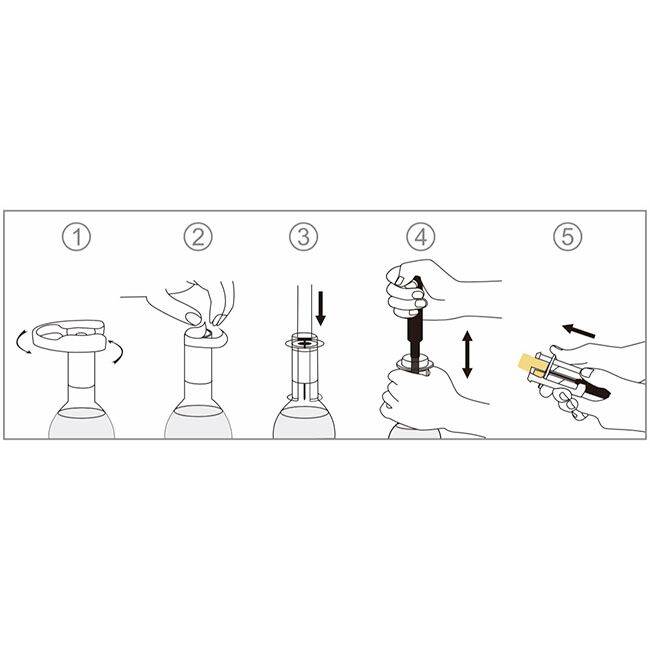 ①

②

③

④

⑤