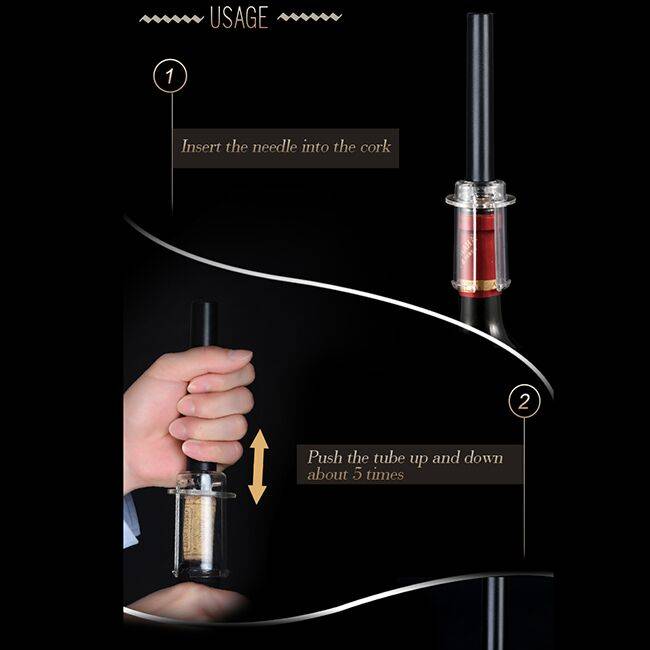 USAGE

1

Insert the needle into the cork

2

Push the tube up and down about 5 times