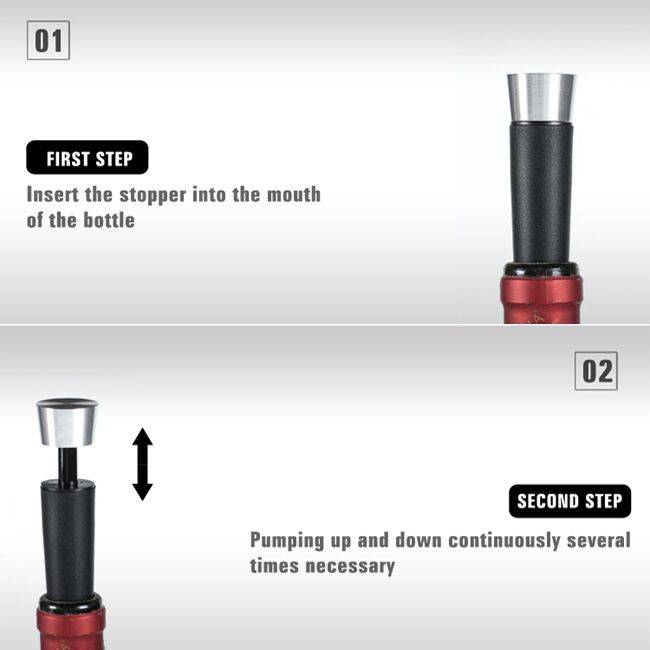 01

FIRST STEP

Insert the stopper into the mouth of the bottle

02

SECOND STEP

Pumping up and down continuously several times necessary